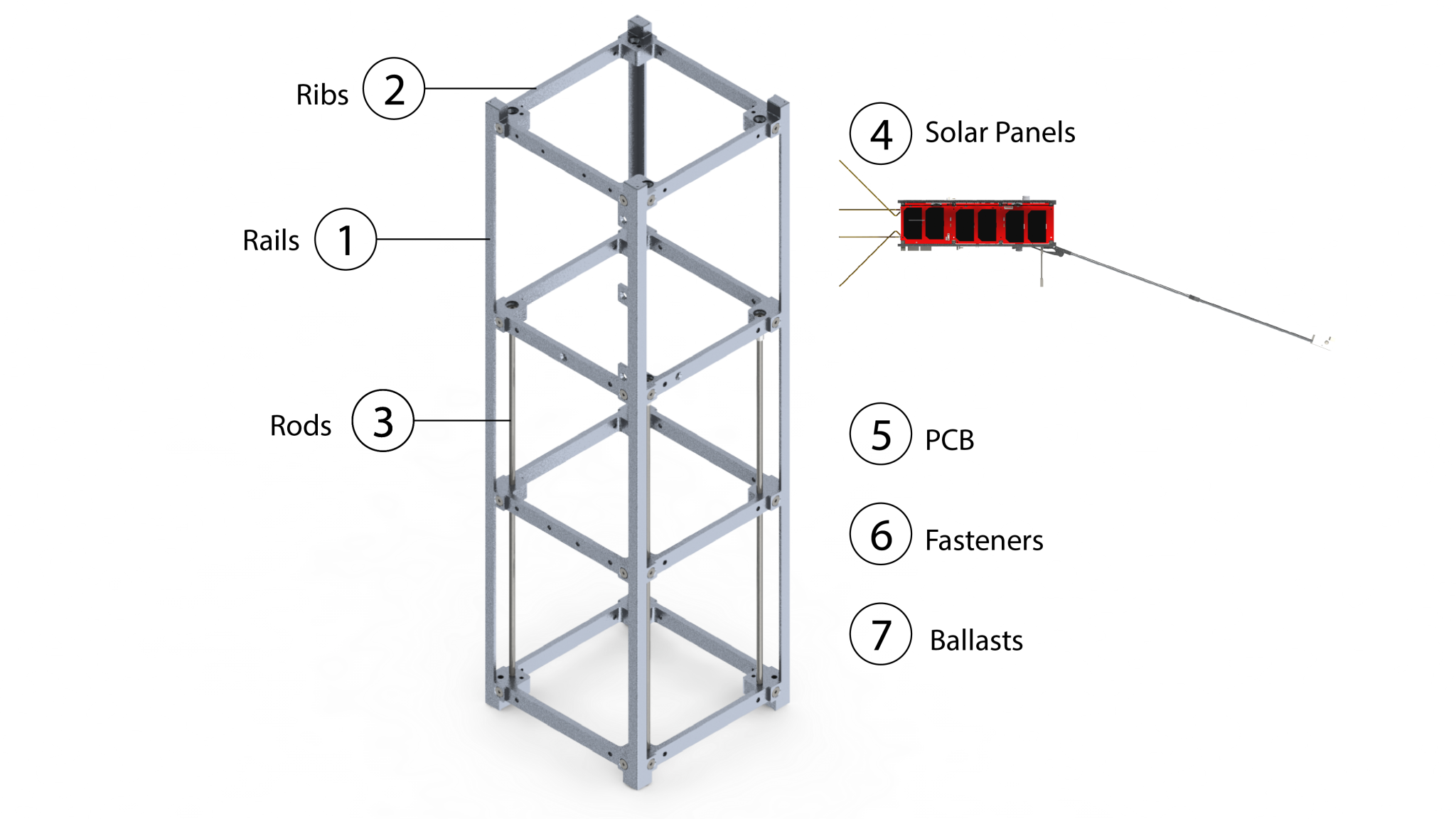 Ribs 2

Rails 1

Rods 3

4 Solar Panels

5 PCB

6 Fasteners

7 Ballasts